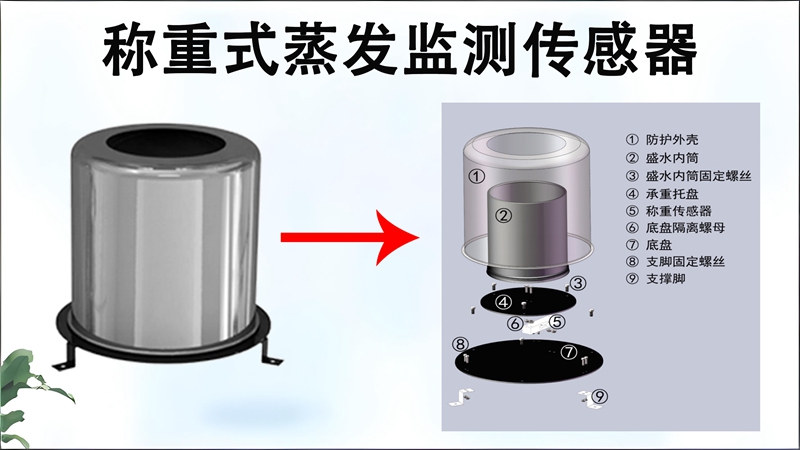 称重式蒸发监测传感器

① 防护外壳
② 盛水内筒
③ 盛水内筒固定螺丝
④ 承重托盘
⑤ 称重传感器
⑥ 底盘隔离螺母
⑦ 底盘
⑧ 支脚固定螺丝
⑨ 支撑脚

①
②
③
④
⑥
⑤
⑧
⑦
⑨